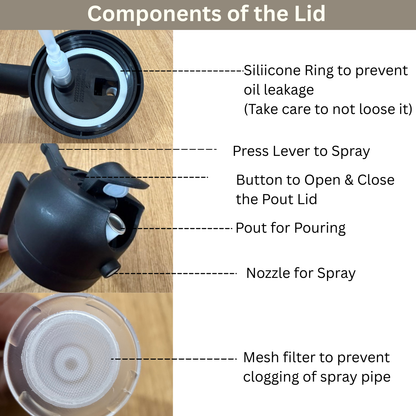 Components of the Lid

Siliicone Ring to prevent oil leakage (Take care to not loose it)

Press Lever to Spray

Button to Open & Close the Pout Lid

Pout for Pouring

Nozzle for Spray

Mesh filter to prevent clogging of spray pipe